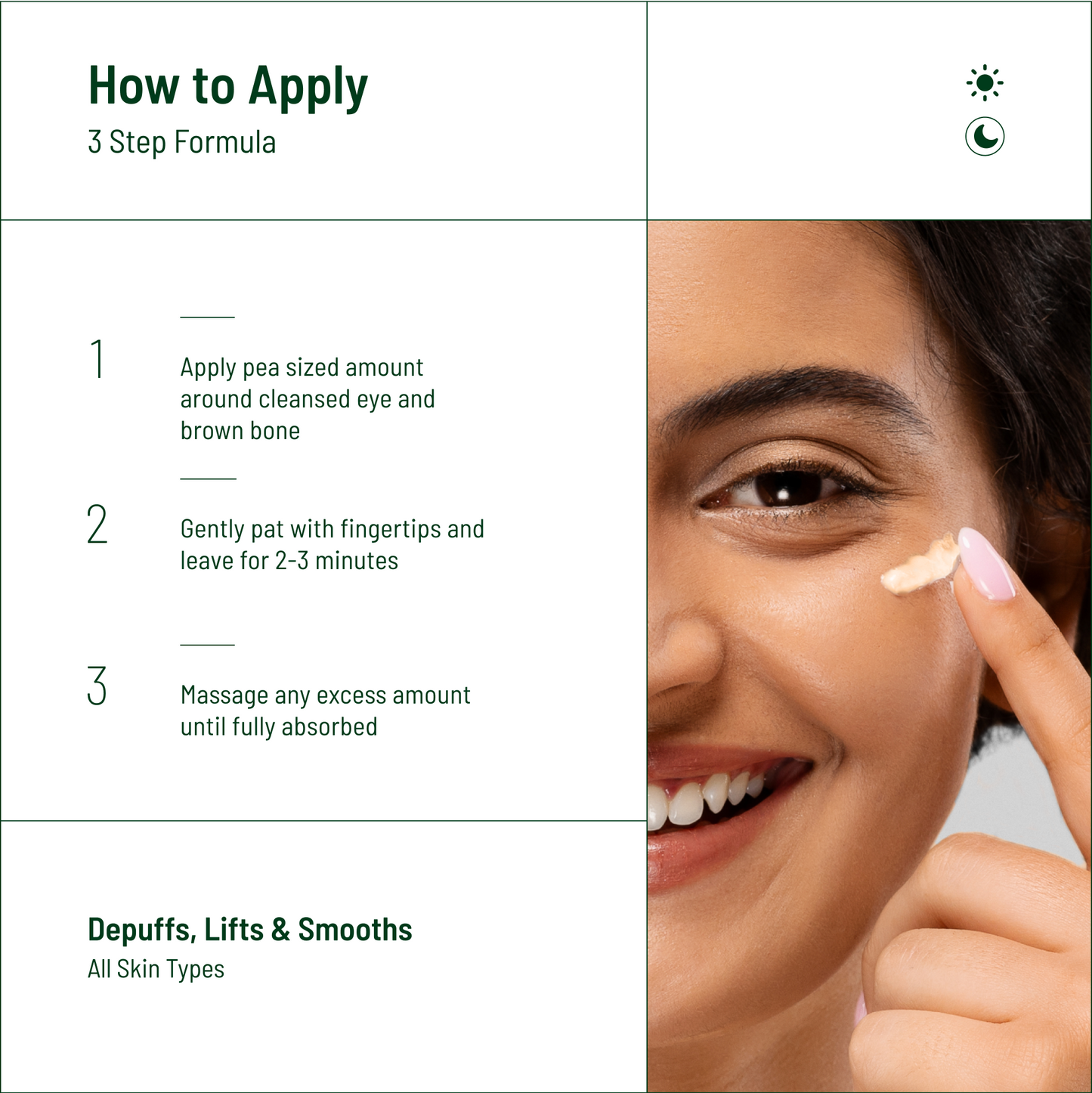 How to Apply
3 Step Formula

1
Apply pea sized amount around cleansed eye and brown bone

2
Gently pat with fingertips and leave for 2-3 minutes

3
Massage any excess amount until fully absorbed

Depuffs, Lifts & Smooths
All Skin Types